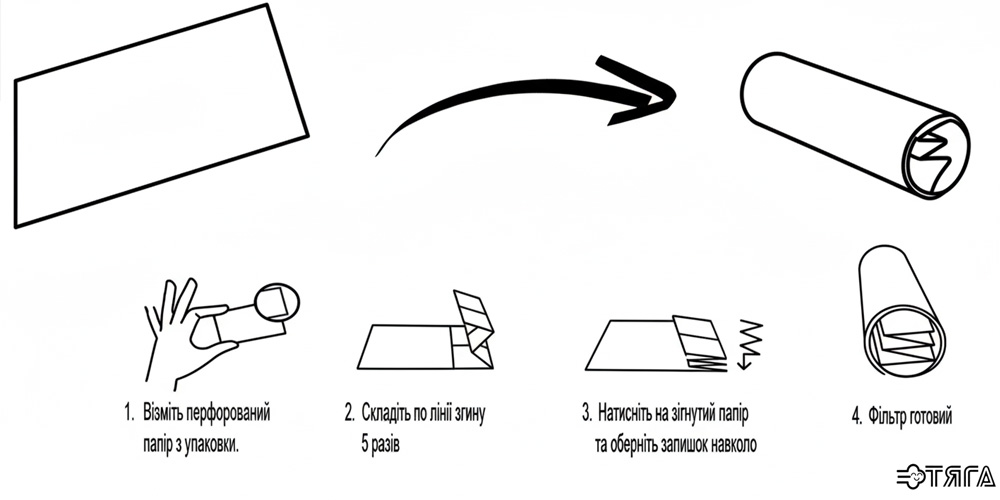 1. Візміть перфорований папір з упаковки.

2. Складіть по лінії згину 5 разів

3. Натисніть на зігнутий папір та оберніть запишок навколо

4. Фільтр готовий

ТЯГА